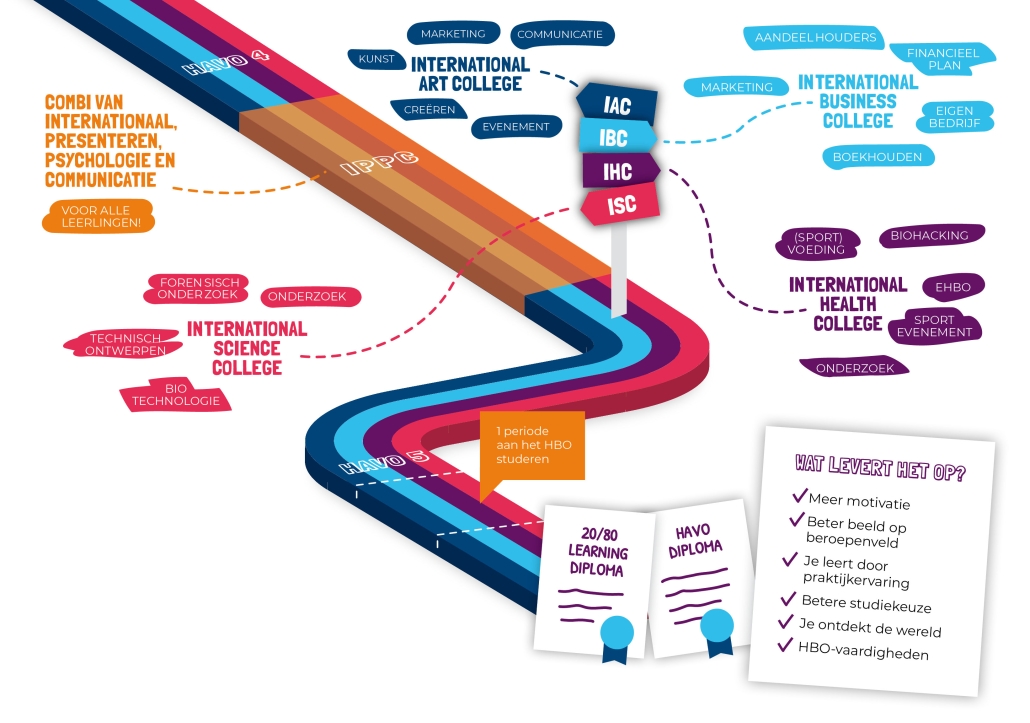 HAVO 4

COMBI VAN INTERNATIONAAL, PRESENTEREN, PSYCHOLOGIE EN COMMUNICATIE

VOOR ALLE LEERLINGEN!

IPPC

MARKETING

COMMUNICATIE

KUNST

INTERNATIONAL ART COLLEGE

CREËREN

EVENEMENT

IAC

IBC

IHC

ISC

AANDEELHOUDERS

FINANCIEEL PLAN

MARKETING

INTERNATIONAL BUSINESS COLLEGE

EIGEN BEDRIJF

BOEKHOUDEN

(SPORT) VOEDING

BIOHACKING

INTERNATIONAL HEALTH COLLEGE

EHBO

SPORT EVENEMENT

ONDERZOEK

FORENSISCH ONDERZOEK

ONDERZOEK

TECHNISCH ONTWERPEN

INTERNATIONAL SCIENCE COLLEGE

BIO TECHNOLOGIE

HAVO 5

1 periode aan het HBO studeren

20/80 LEARNING DIPLOMA

HAVO DIPLOMA

WAT LEVERT HET OP?

Meer motivatie

Beter beeld op beroepenveld

Je leert door praktijkervaring

Betere studiekeuze

Je ontdekt de wereld

HBO-vaardigheden